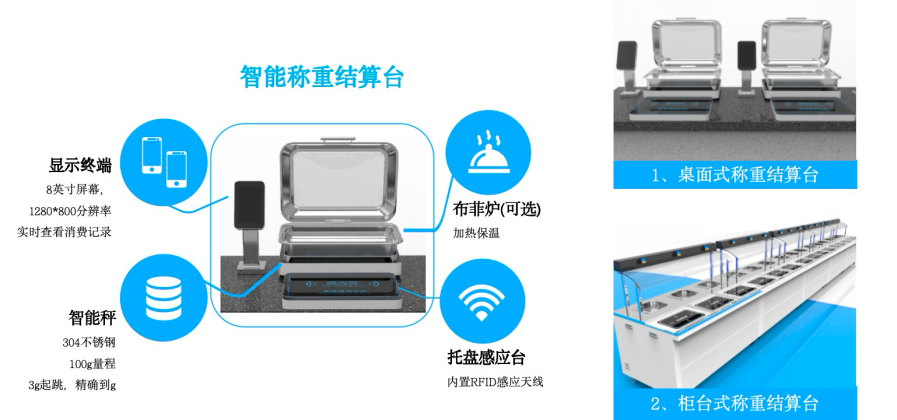 智能称重结算台

显示终端
8英寸屏幕,
1280*800分辨率
实时查看消费记录

智能秤
304不锈钢
100g量程
3g起跳，精确到g

布菲炉(可选)
加热保温

托盘感应台
内置RFID感应天线

1、桌面式称重结算台

2、柜台式称重结算台